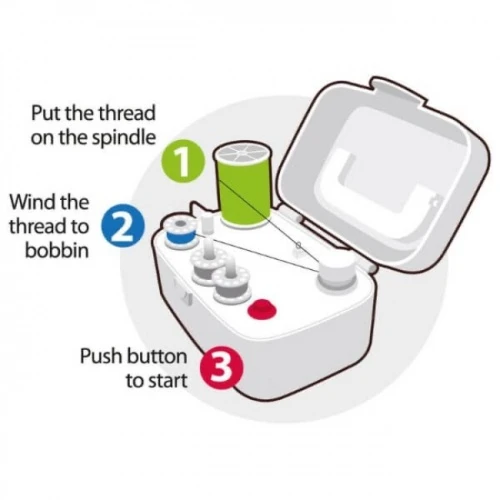 Put the thread on the spindle
1

Wind the thread to bobbin
2

Push button to start
3